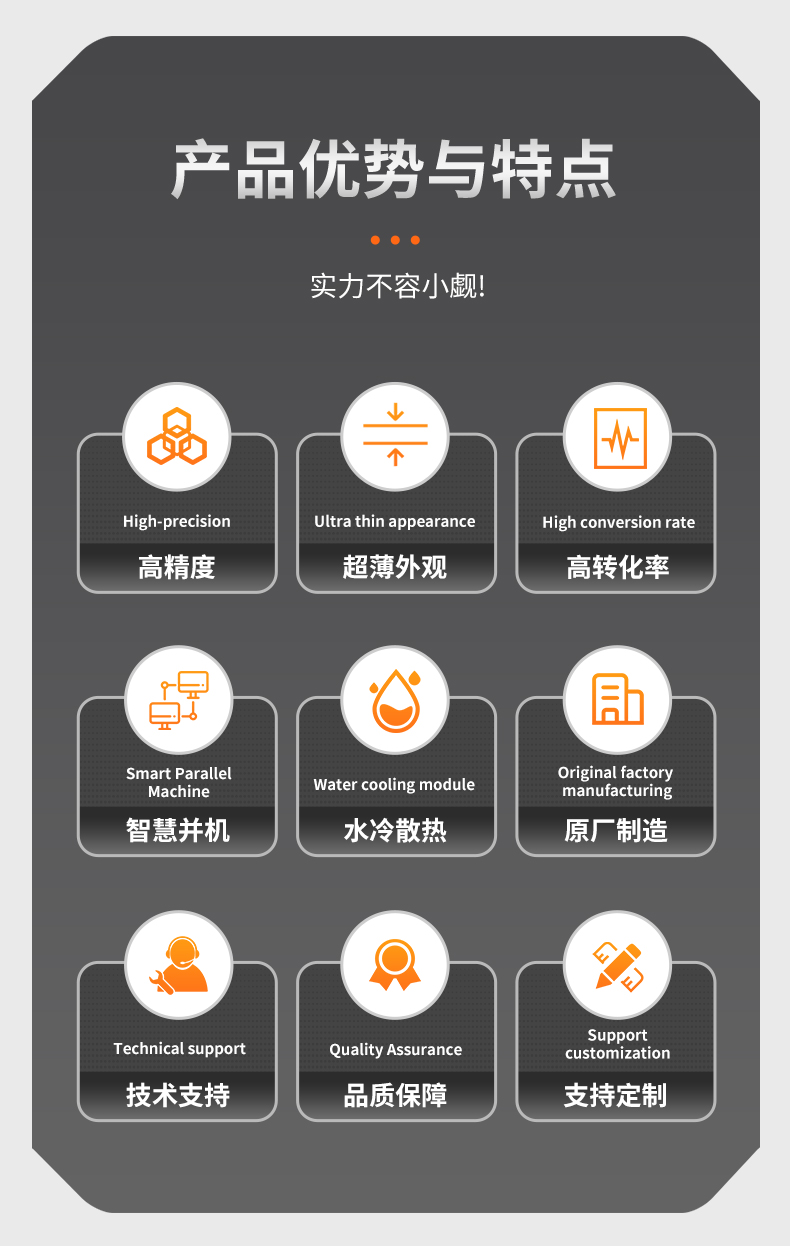 产品优势与特点

实力不容小觑!

High-precision
高精度

Ultra thin appearance
超薄外观

High conversion rate
高转化率

Smart Parallel Machine
智慧并机

Water cooling module
水冷散热

Original factory manufacturing
原厂制造

Technical support
技术支持

Quality Assurance
品质保障

Support customization
支持定制