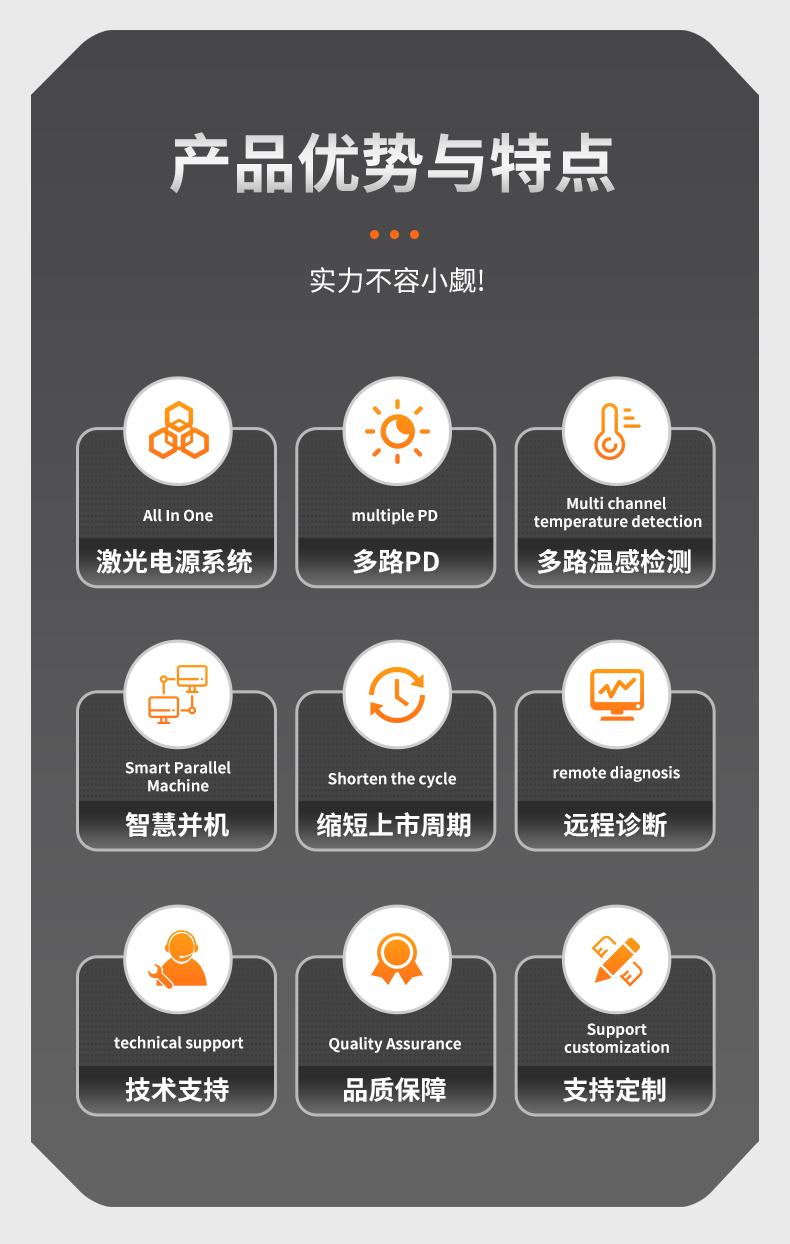 产品优势与特点

实力不容小觑!

All In One
激光电源系统

multiple PD
多路PD

Multi channel temperature detection
多路温感检测

Smart Parallel Machine
智慧并机

Shorten the cycle
缩短上市周期

remote diagnosis
远程诊断

technical support
技术支持

Quality Assurance
品质保障

Support customization
支持定制